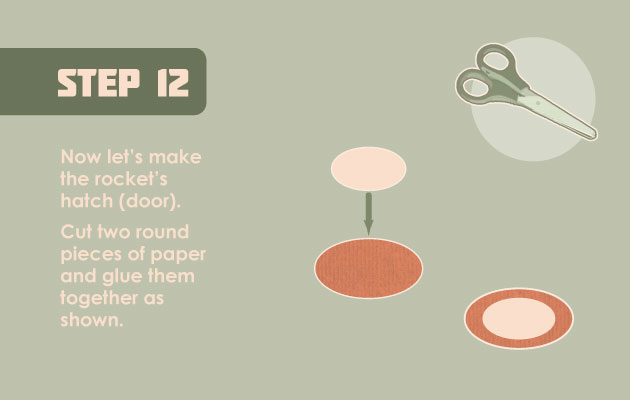 STEP 12

Now let's make the rocket's hatch (door).

Cut two round pieces of paper and glue them together as shown.